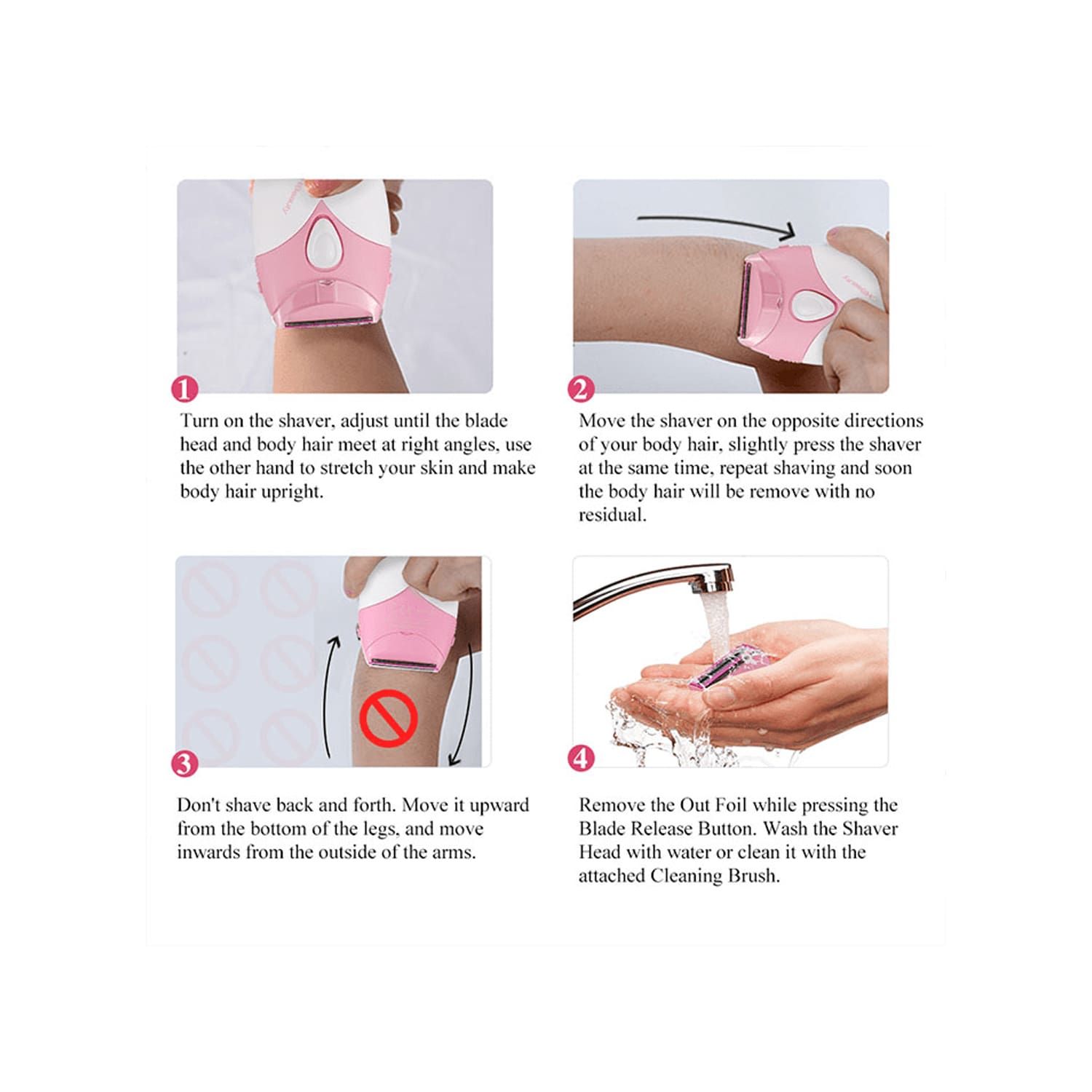 1

Turn on the shaver, adjust until the blade head and body hair meet at right angles, use the other hand to stretch your skin and make body hair upright.

2

Move the shaver on the opposite directions of your body hair, slightly press the shaver at the same time, repeat shaving and soon the body hair will be remove with no residual.

3

Don't shave back and forth. Move it upward from the bottom of the legs, and move inwards from the outside of the arms.

4

Remove the Out Foil while pressing the Blade Release Button. Wash the Shaver Head with water or clean it with the attached Cleaning Brush.