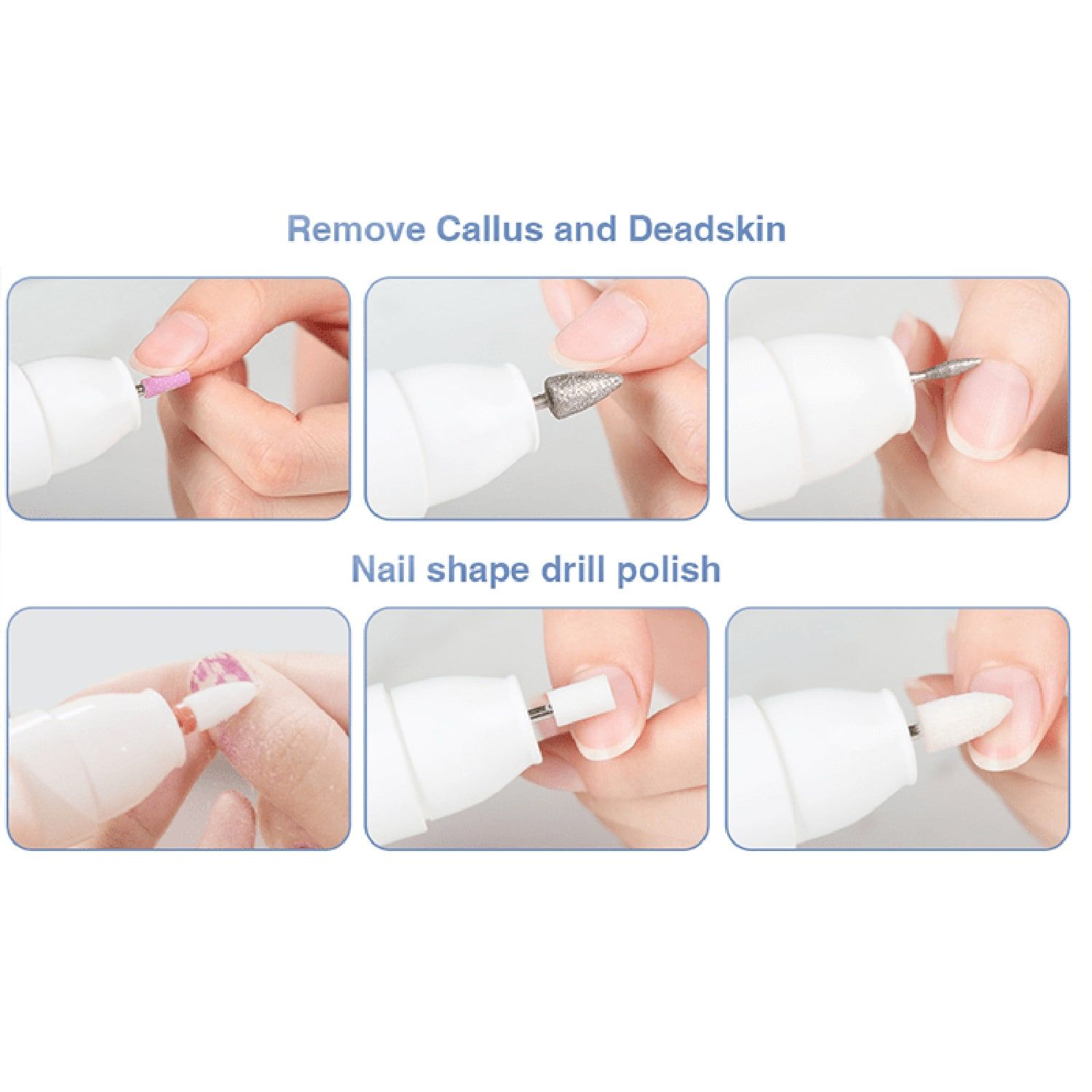 Remove Callus and Deadskin

Nail shape drill polish